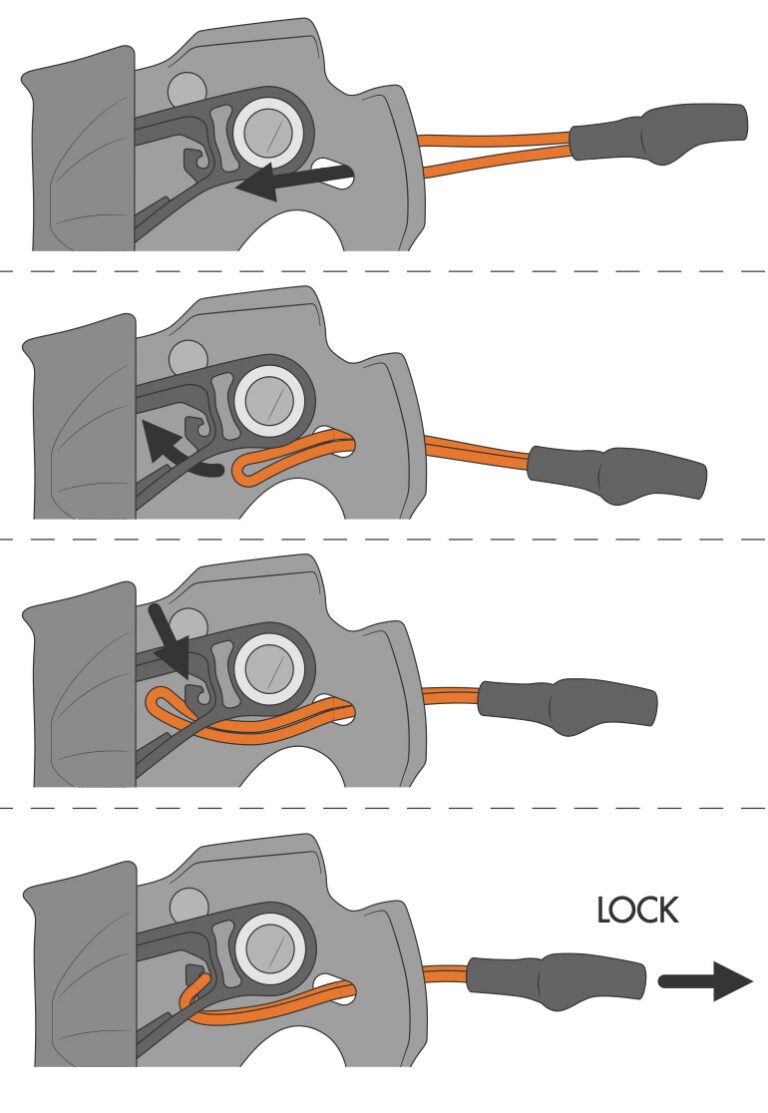 LOCK